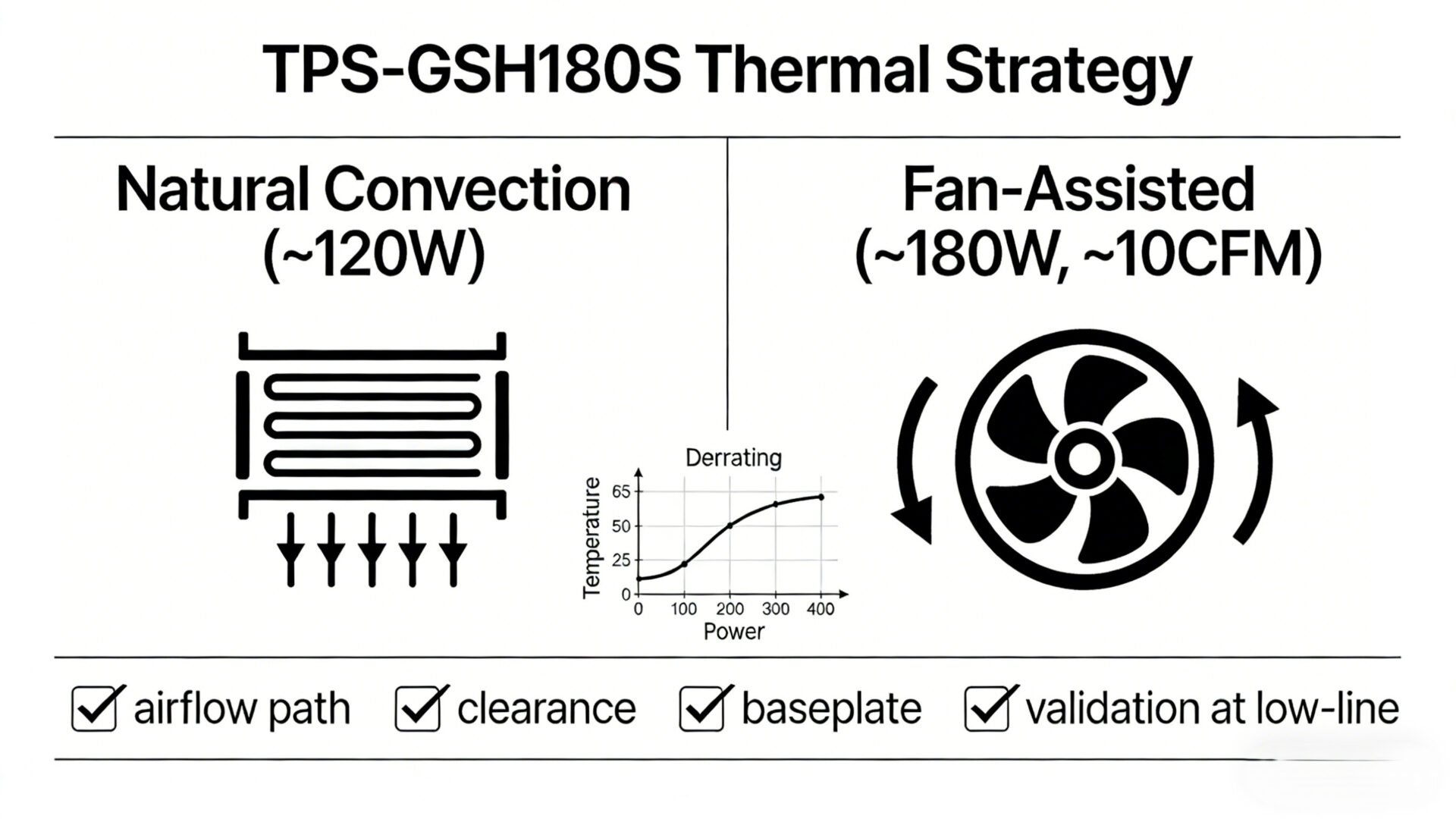 TPS-GSH180S Thermal Strategy

Natural Convection (~120W)

Fan-Assisted (~180W, ~10CFM)

Derrating

Temperature

65
50
25
0

0 100 200 300 400

Power

airflow path

clearance

baseplate

validation at low-line