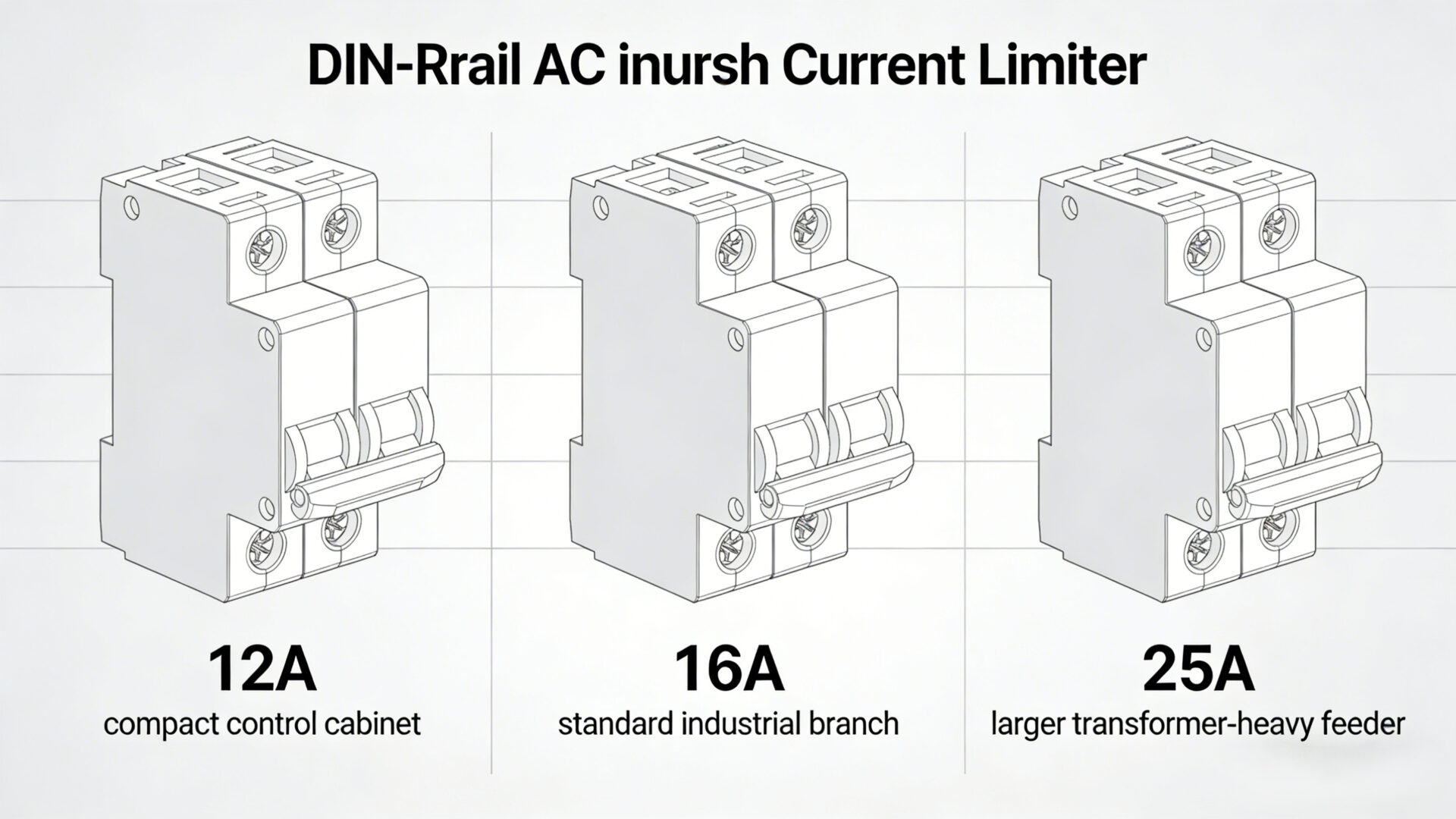 DIN-Rrail AC inursh Current Limiter

12A
compact control cabinet

16A
standard industrial branch

25A
larger transformer-heavy feeder