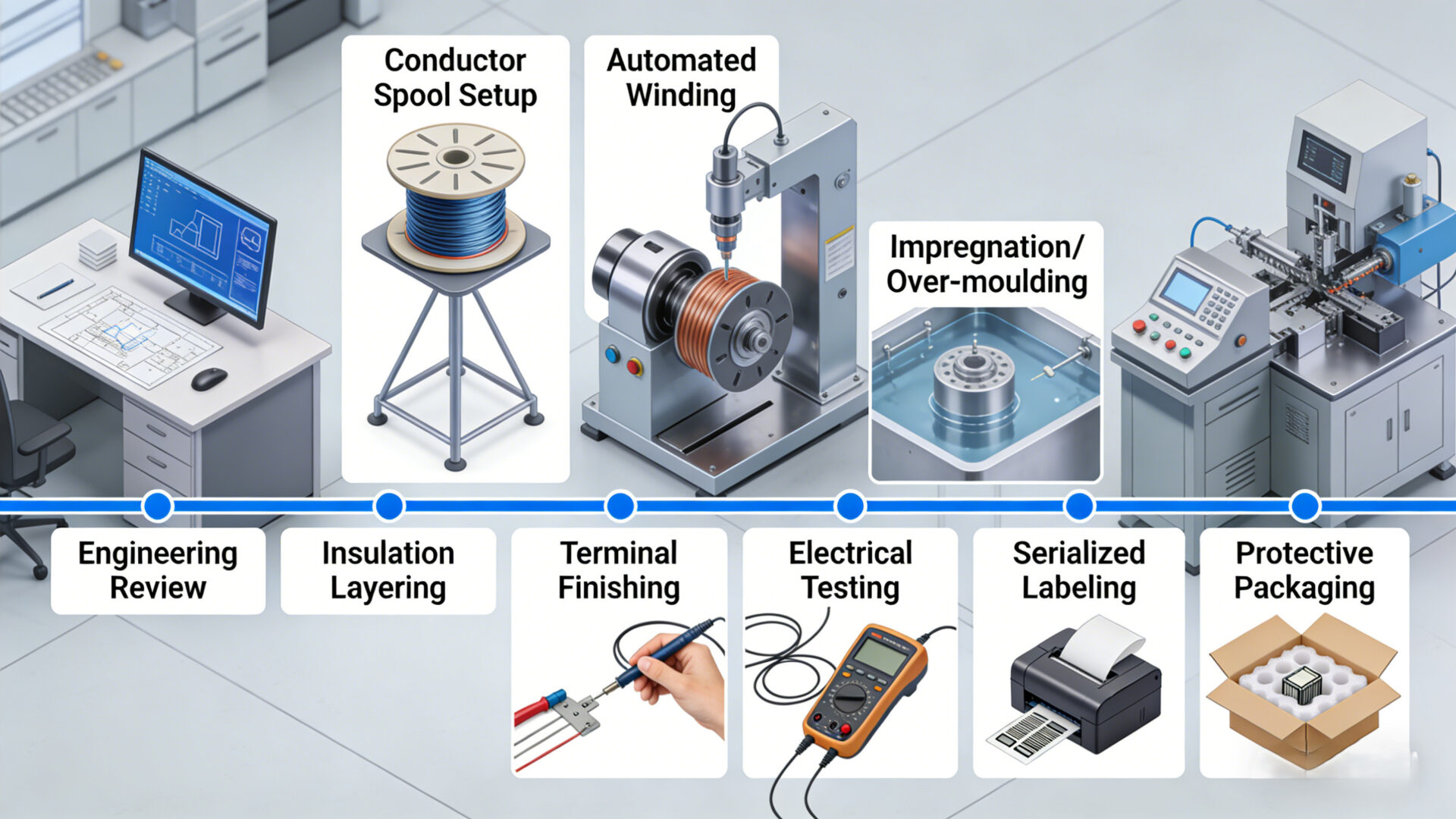 Conductor Spool Setup

Automated Winding

Impregnation/ Over-moulding

Engineering Review

Insulation Layering

Terminal Finishing

Electrical Testing

Serialized Labeling

Protective Packaging