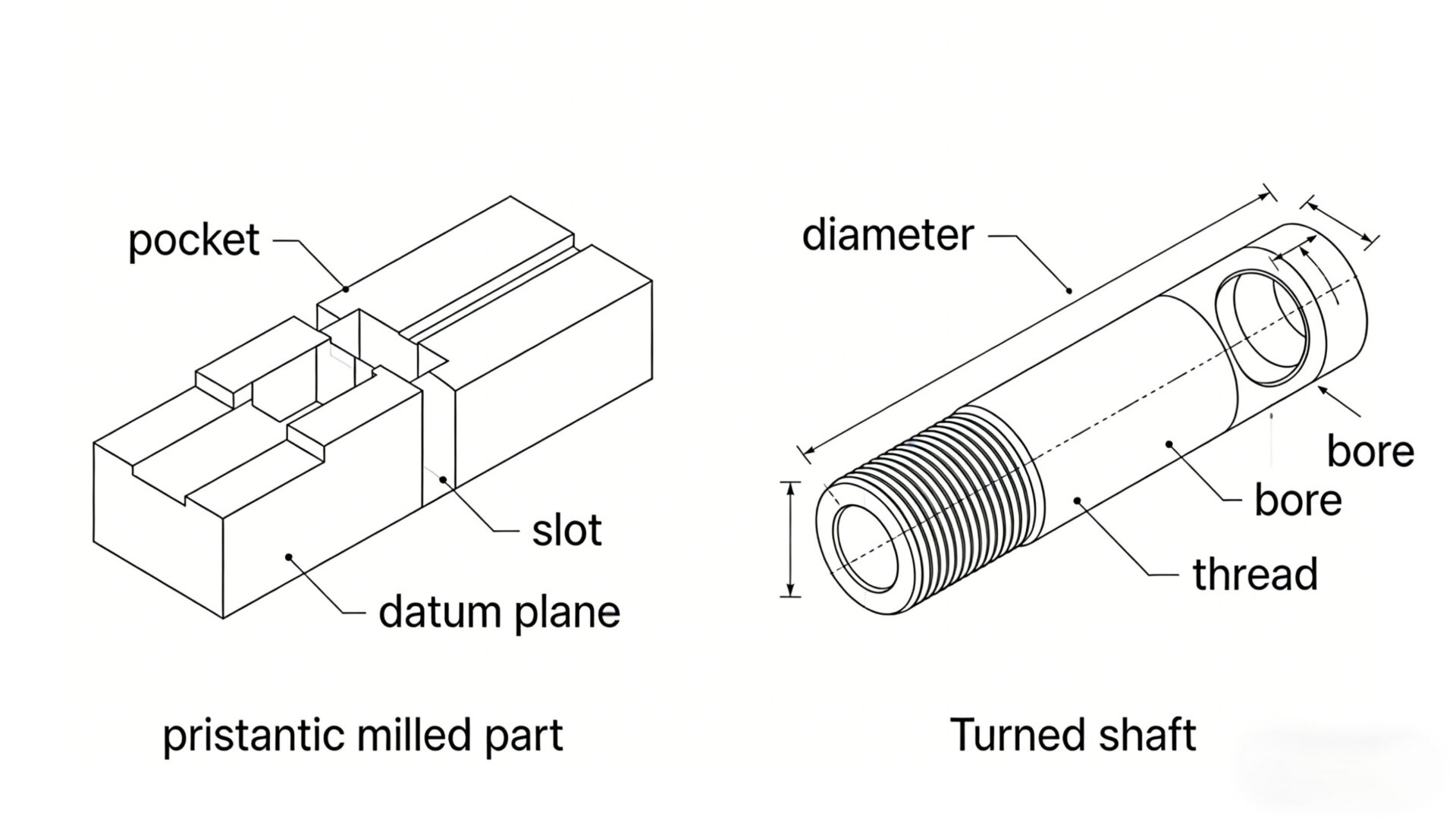 pocket

slot

datum plane

pristantic milled part

diameter

bore

bore

thread

Turned shaft