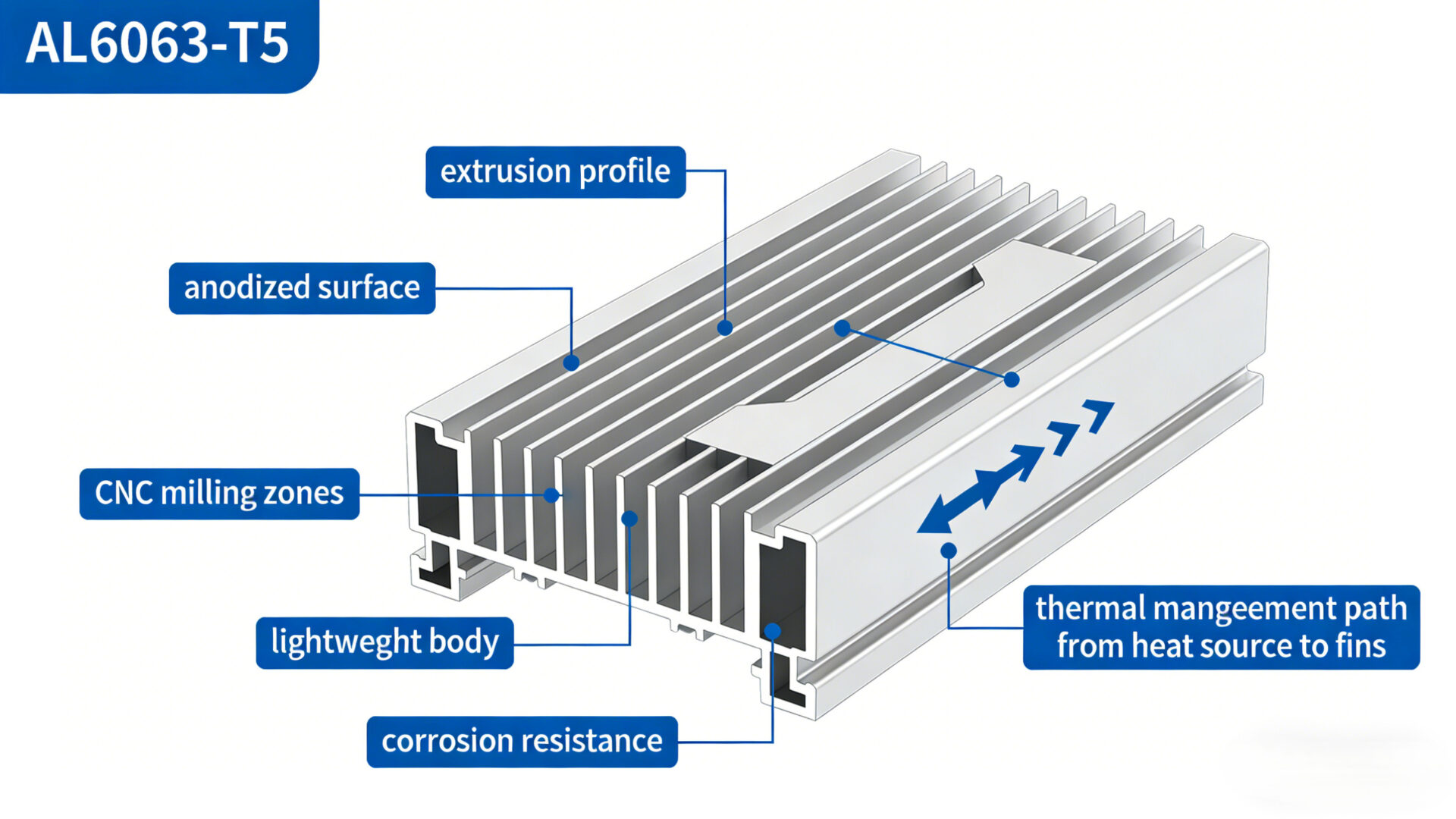 AL6063-T5

extrusion profile

anodized surface

CNC milling zones

lightweght body

corrosion resistance

thermal mangeement path from heat source to fins