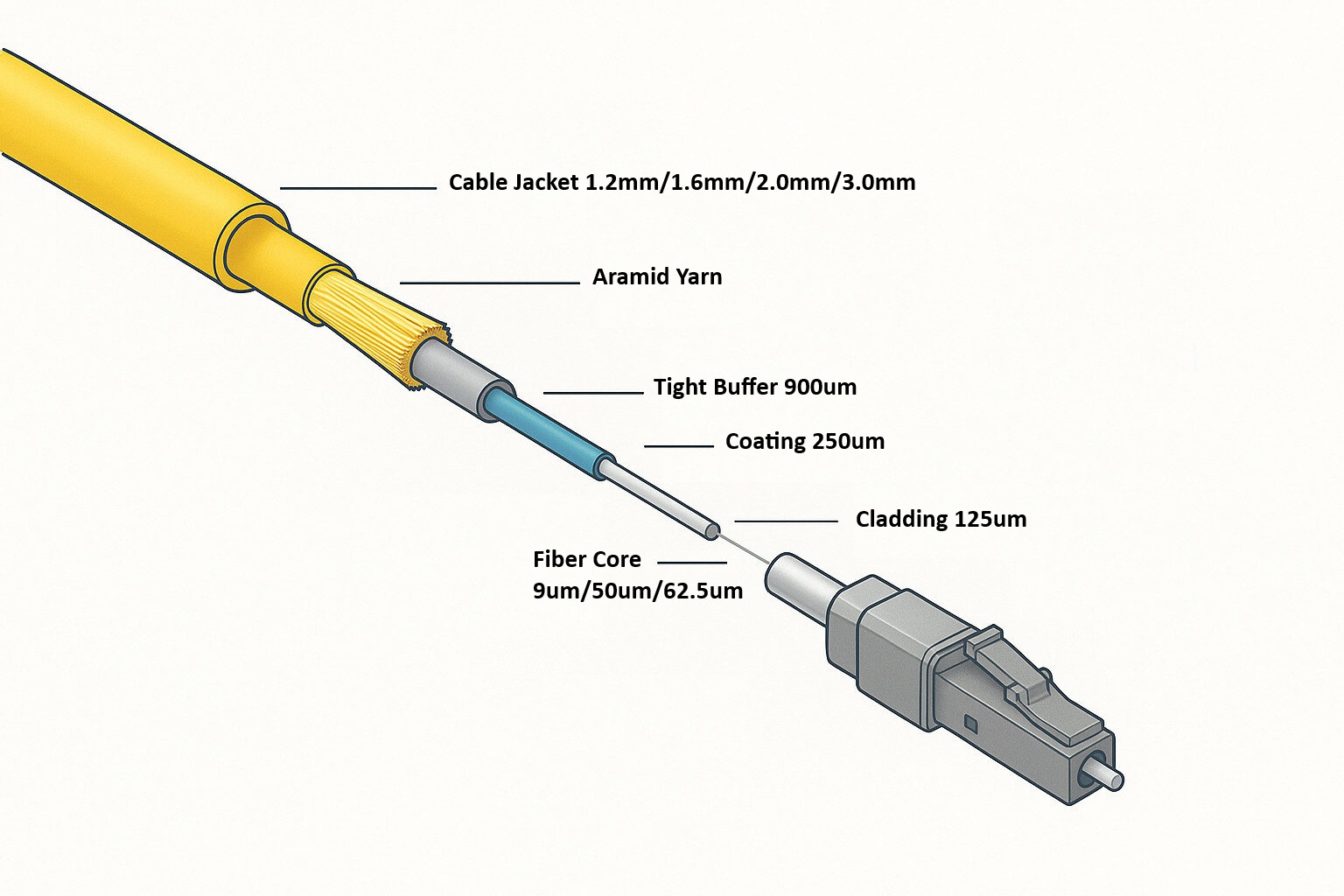 Cable Jacket 1.2mm/1.6mm/2.0mm/3.0mm

Aramid Yarn

Tight Buffer 900um

Coating 250um

Cladding 125um

Fiber Core
9um/50um/62.5um